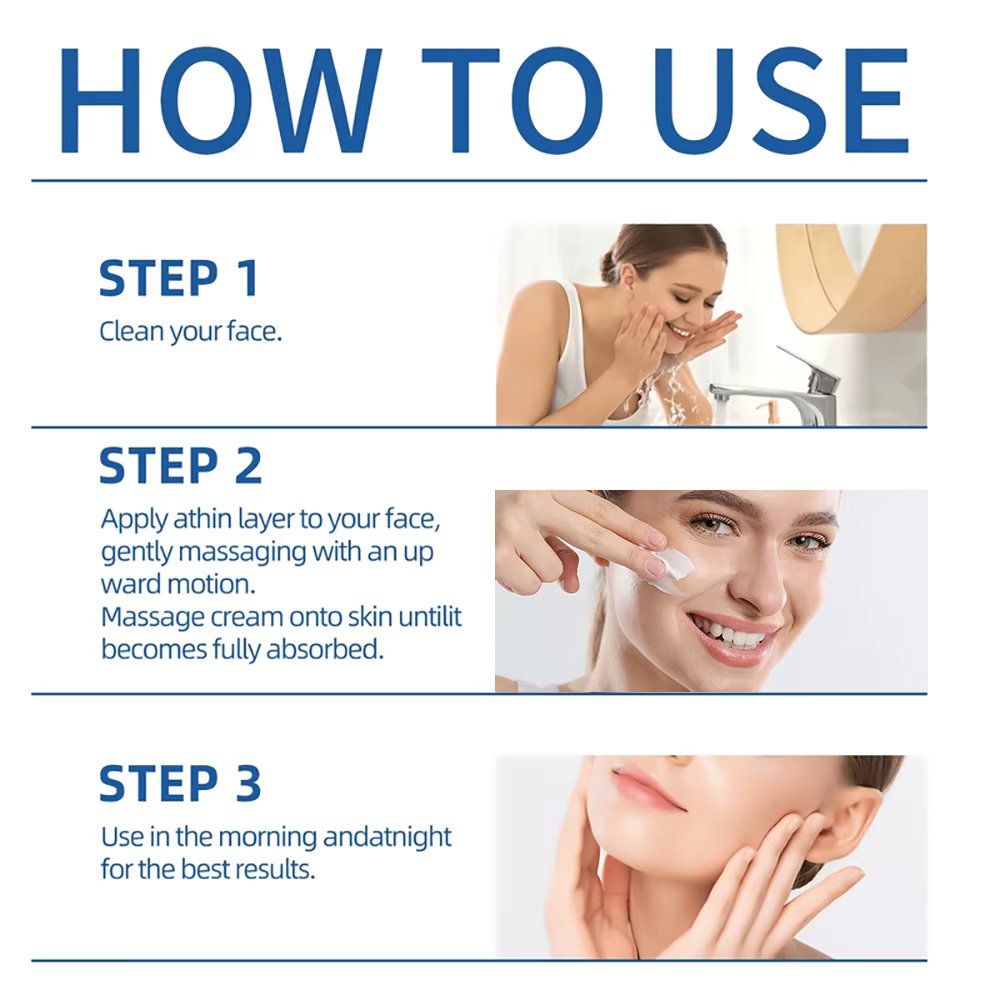 HOW TO USE

STEP 1
Clean your face.

STEP 2
Apply athin layer to your face, gently massaging with an up ward motion.
Massage cream onto skin untilit becomes fully absorbed.

STEP 3
Use in the morning andatnight for the best results.